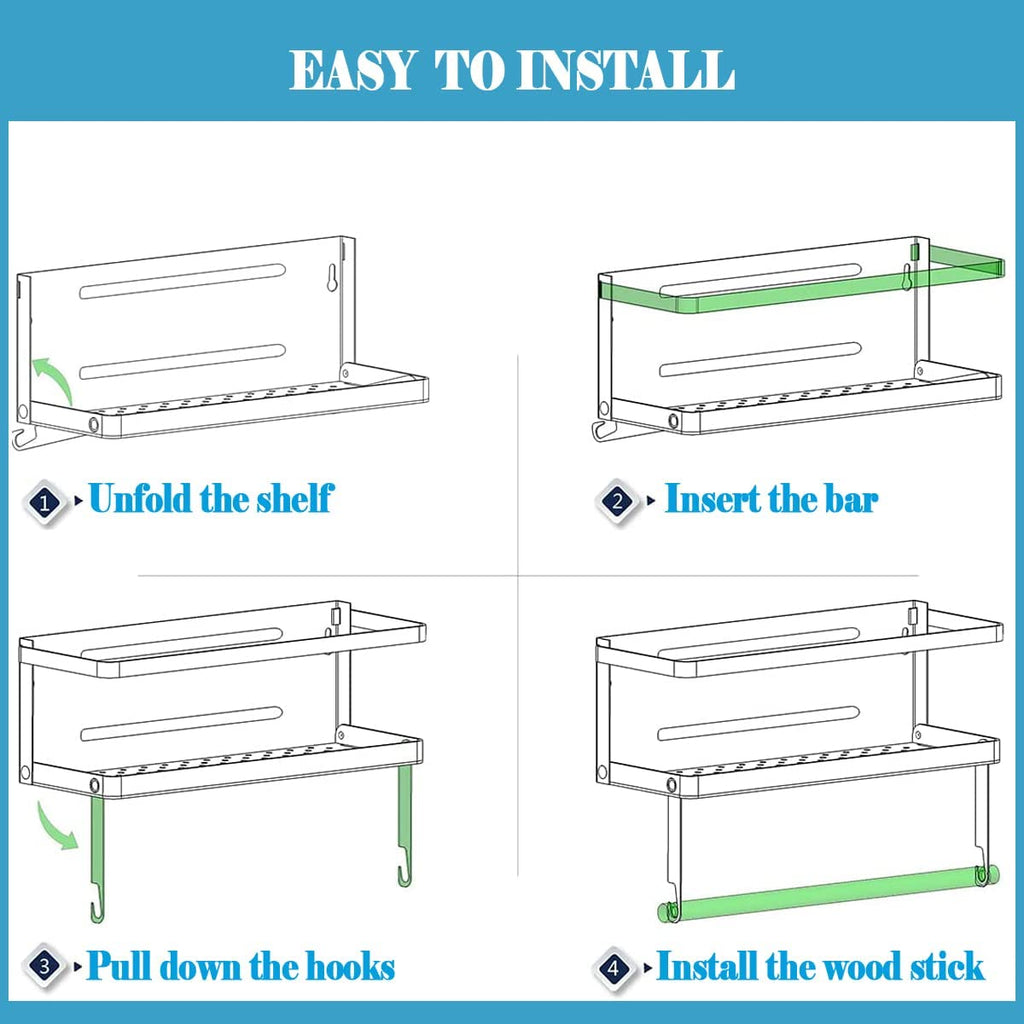 EASY TO INSTALL

1 Unfold the shelf

2 Insert the bar

3 Pull down the hooks

4 Install the wood stick